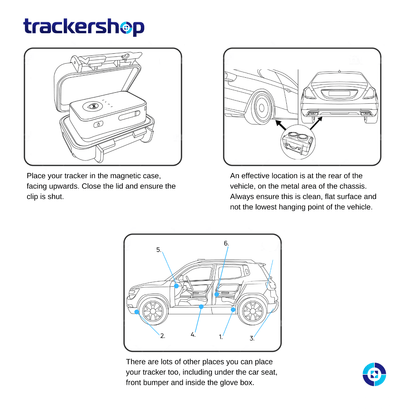 trackershop

Place your tracker in the magnetic case, facing upwards. Close the lid and ensure the clip is shut.

An effective location is at the rear of the vehicle, on the metal area of the chassis. Always ensure this is clean, flat surface and not the lowest hanging point of the vehicle.

5.

6.

2.

4.

1.

3.

There are lots of other places you can place your tracker too, including under the car seat, front bumper and inside the glove box.